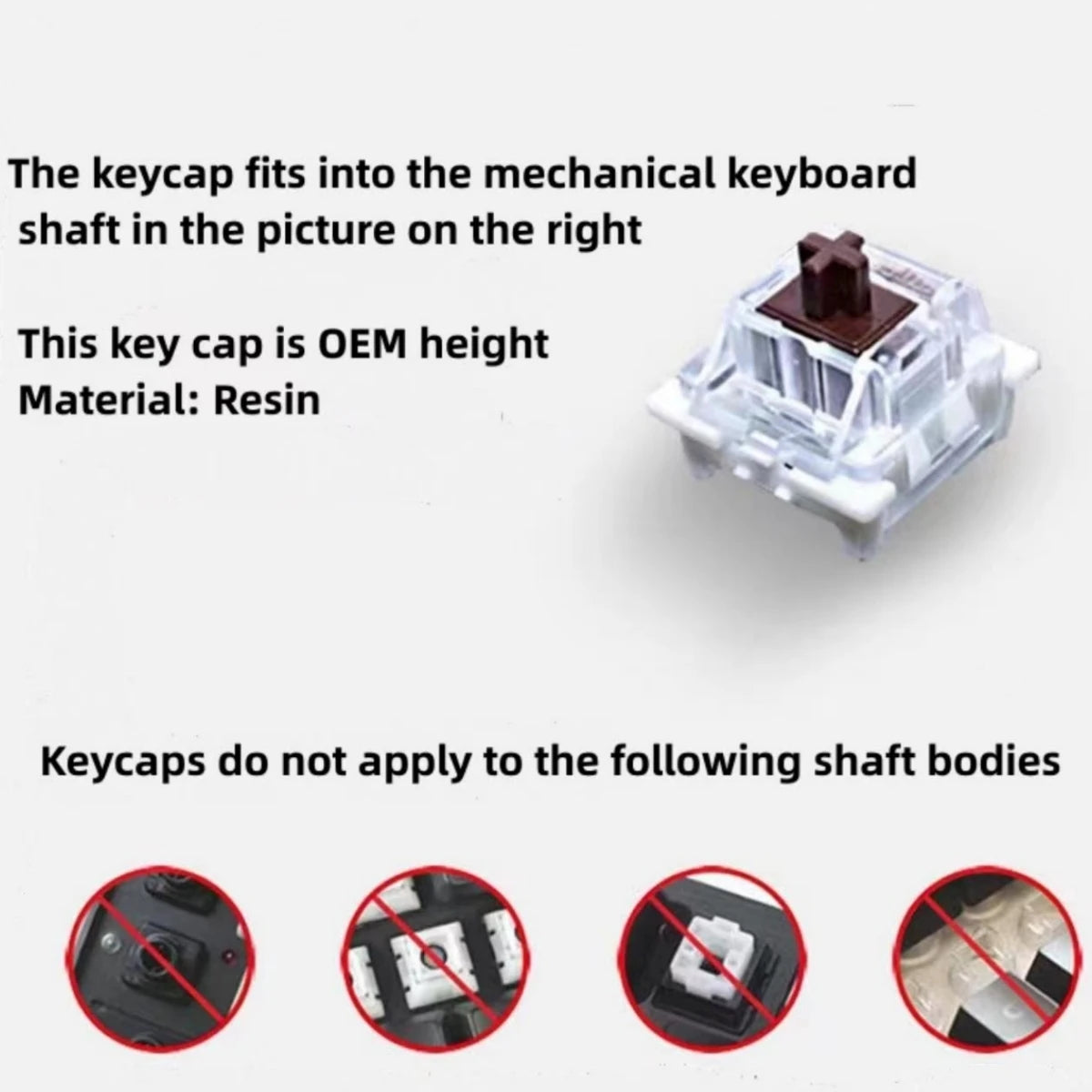 The keycap fits into the mechanical keyboard shaft in the picture on the right

This key cap is OEM height
Material: Resin

Keycaps do not apply to the following shaft bodies