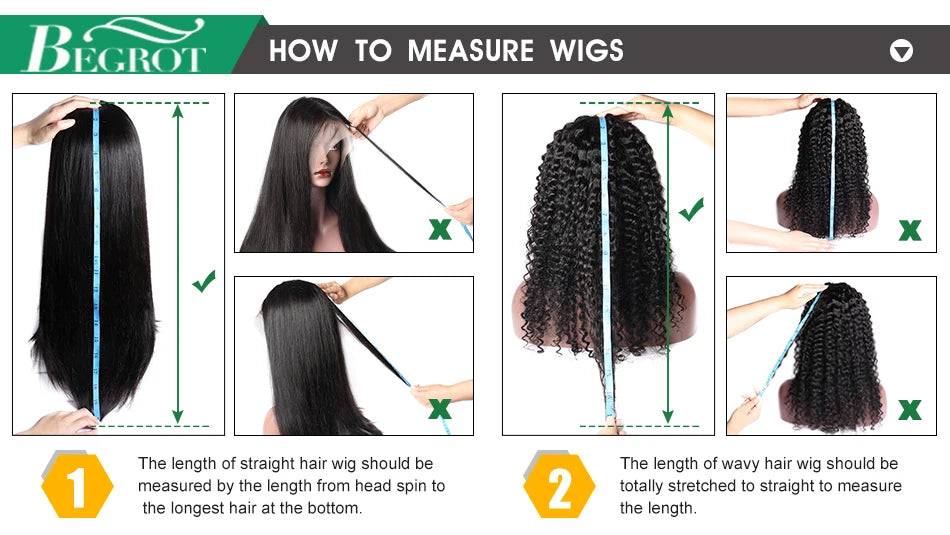 BEGROT

HOW TO MEASURE WIGS

1

The length of straight hair wig should be measured by the length from head spin to the longest hair at the bottom.

2

The length of wavy hair wig should be totally stretched to straight to measure the length.