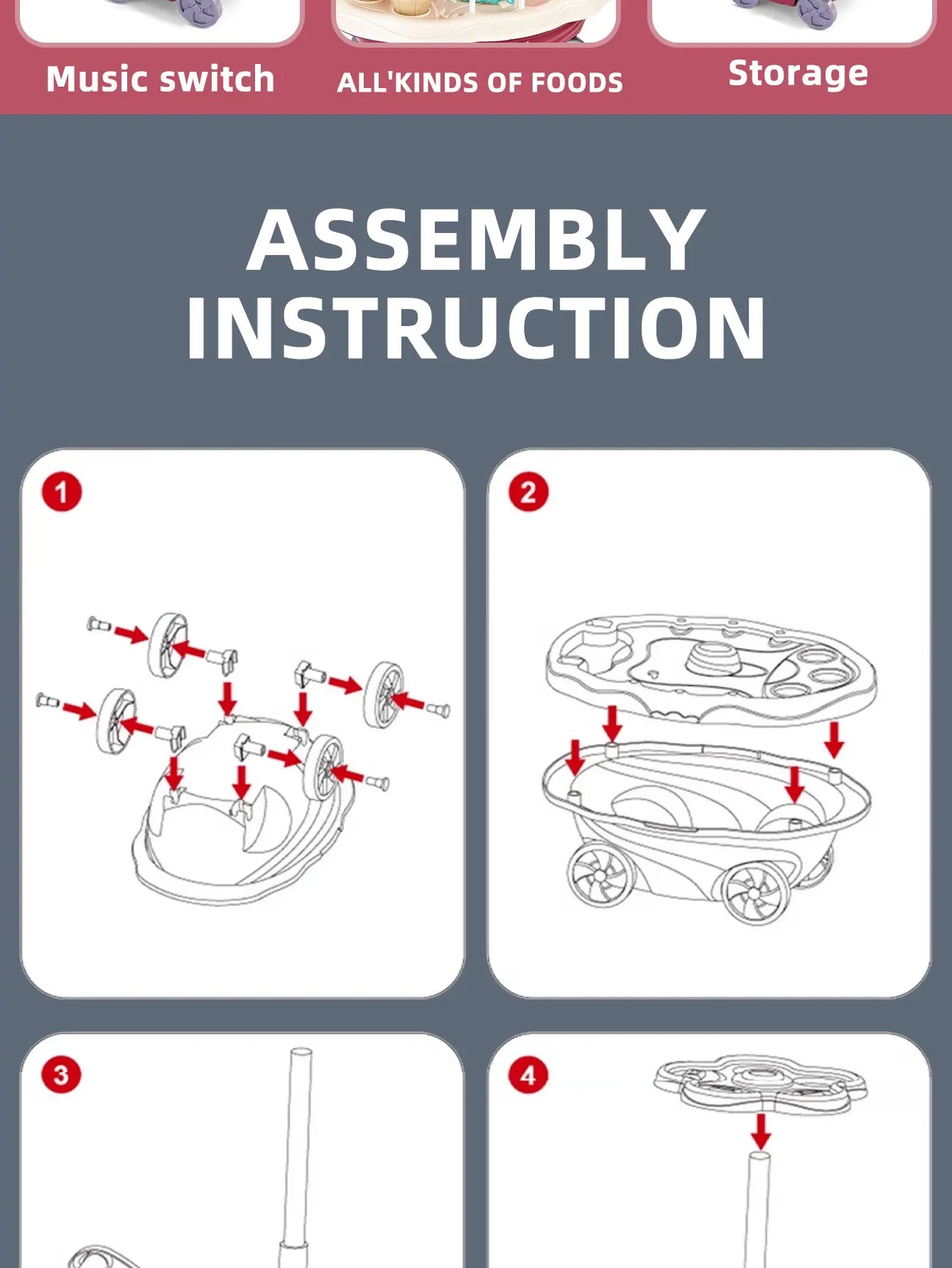 Music switch

ALL'KINDS OF FOODS

Storage

ASSEMBLY INSTRUCTION

1

2

3

4