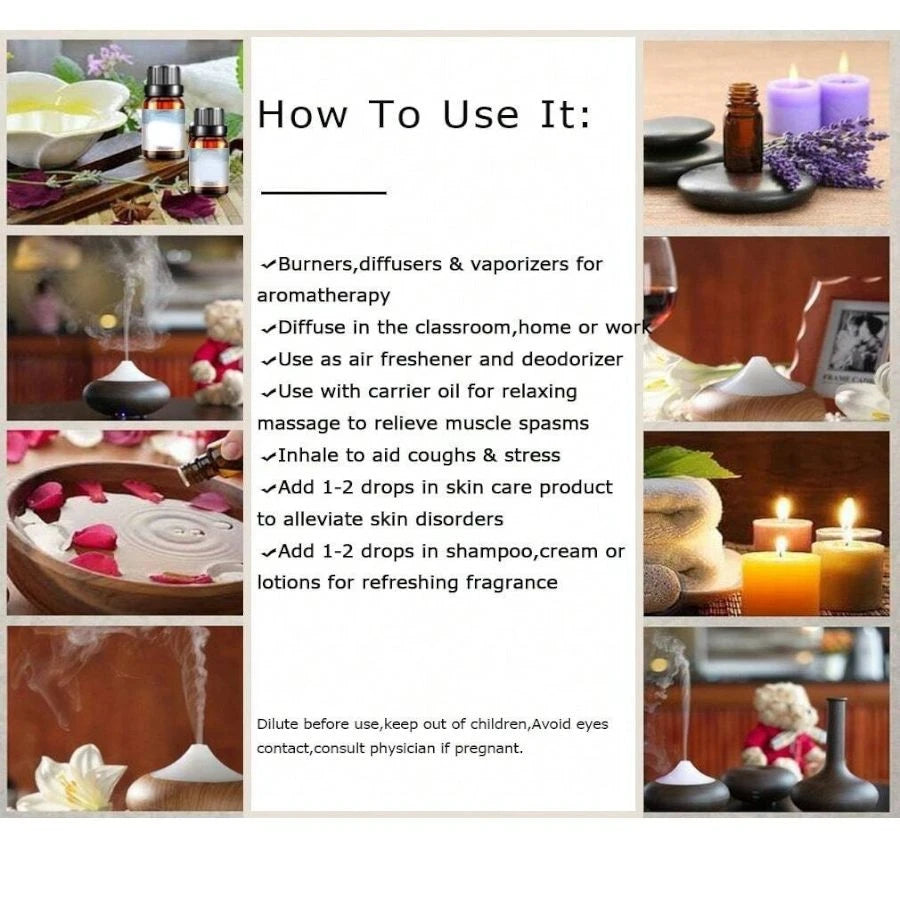 How To Use It:

✓Burners,diffusers & vaporizers for aromatherapy
✓Diffuse in the classroom,home or work
✓Use as air freshener and deodorizer
✓Use with carrier oil for relaxing massage to relieve muscle spasms
✓Inhale to aid coughs & stress
✓Add 1-2 drops in skin care product to alleviate skin disorders
✓Add 1-2 drops in shampoo,cream or lotions for refreshing fragrance

Dilute before use,keep out of children,Avoid eyes contact,consult physician if pregnant.

FRAME CARD