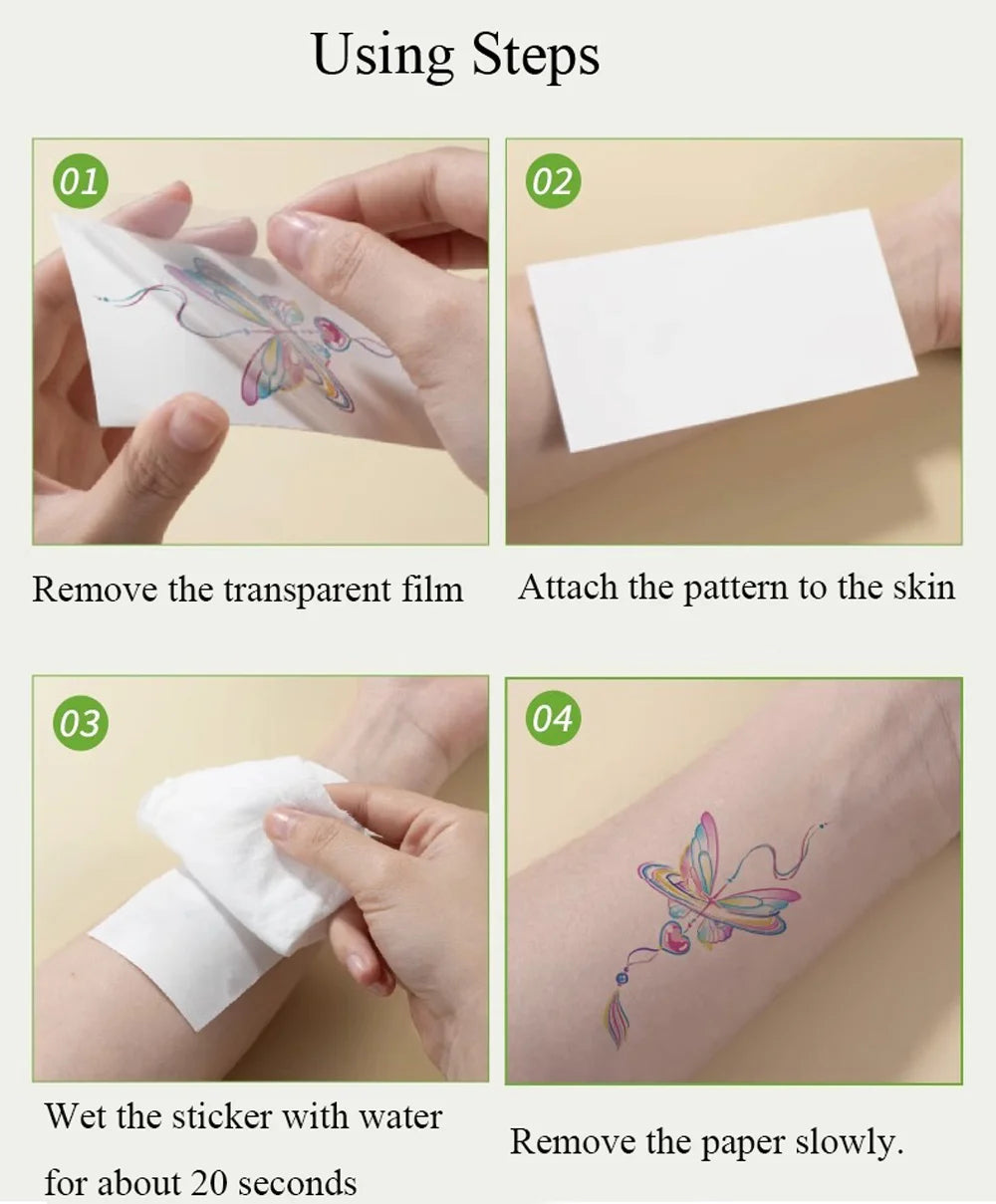 Using Steps

01

Remove the transparent film

02

Attach the pattern to the skin

03

Wet the sticker with water for about 20 seconds

04

Remove the paper slowly.