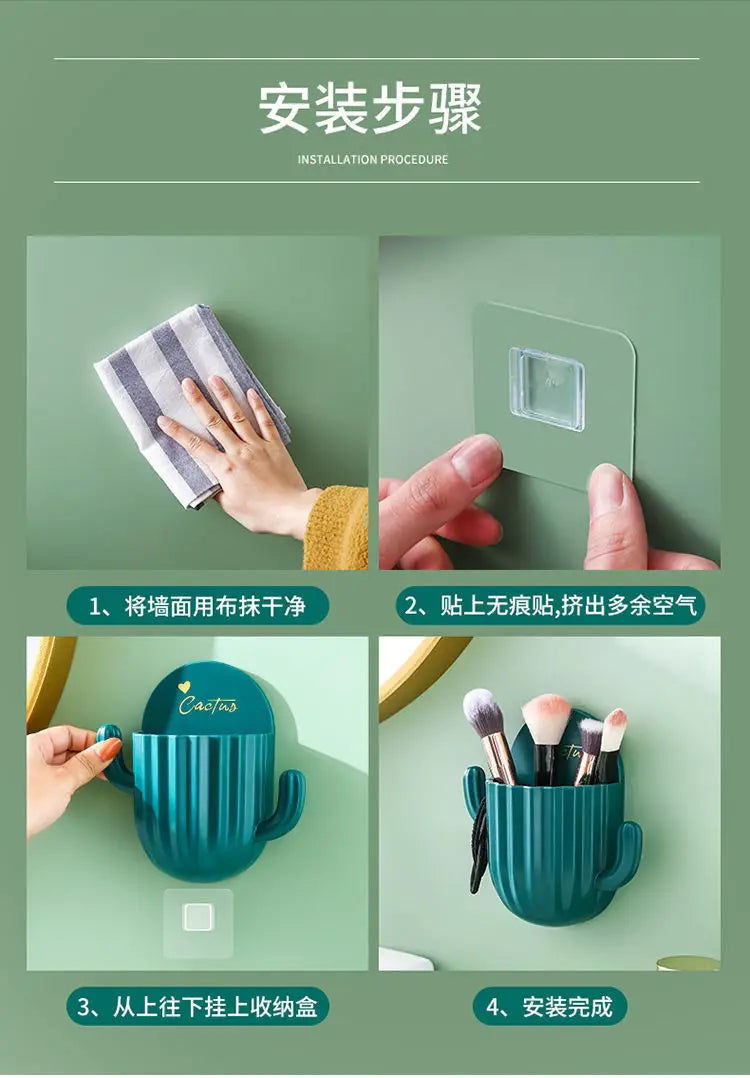 安装步骤

INSTALLATION PROCEDURE

1、将墙面用布抹干净

2、贴上无痕贴,挤出多余空气

Cactus

3、从上往下挂上收纳盒

4、安装完成