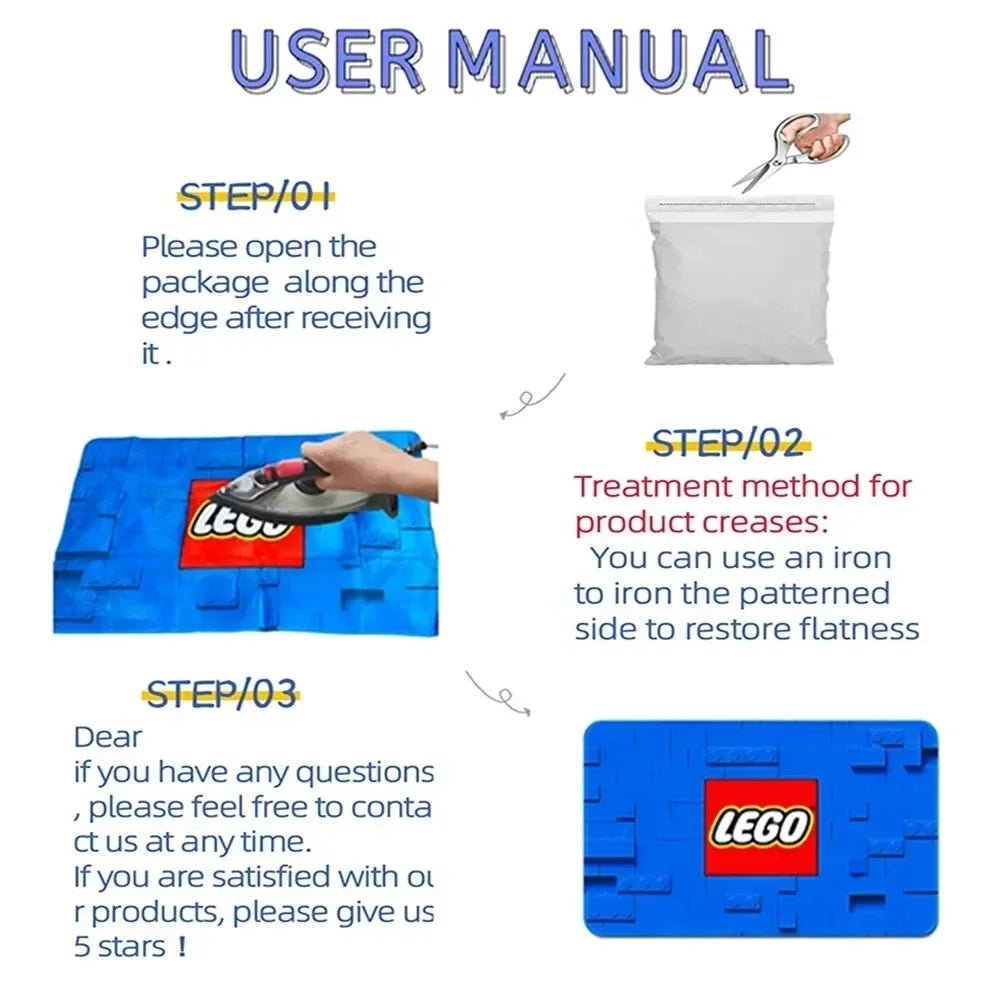 USER MANUAL

STEP/01

Please open the package along the edge after receiving it .

LEGO

STEP/02

Treatment method for product creases:

You can use an iron to iron the patterned side to restore flatness

STEP/03

Dear
if you have any questions , please feel free to conta ct us at any time.
If you are satisfied with ou r products, please give us 5 stars !

LEGO