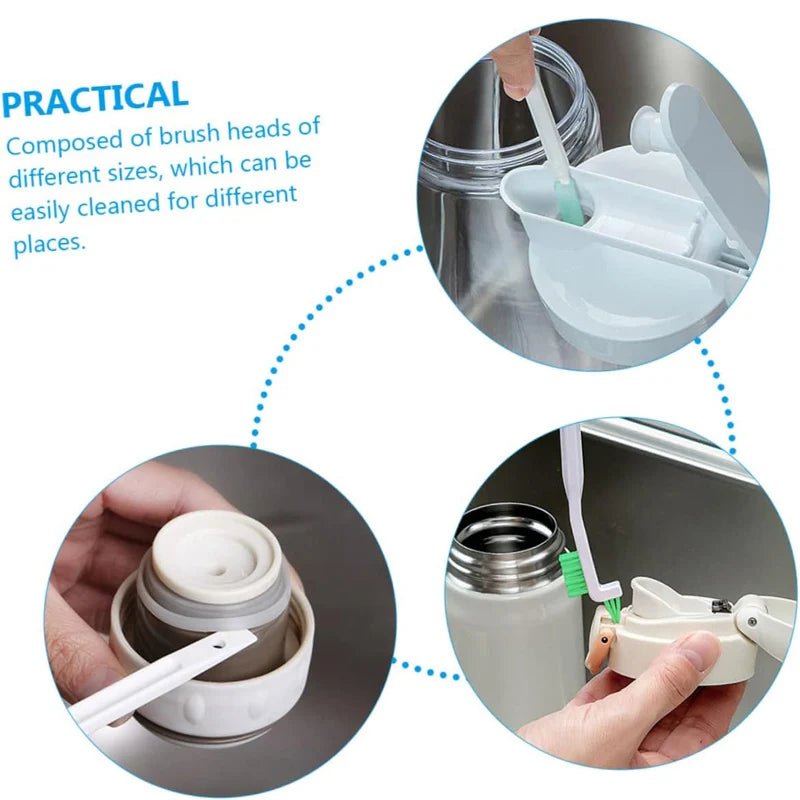 PRACTICAL
Composed of brush heads of different sizes, which can be easily cleaned for different places.