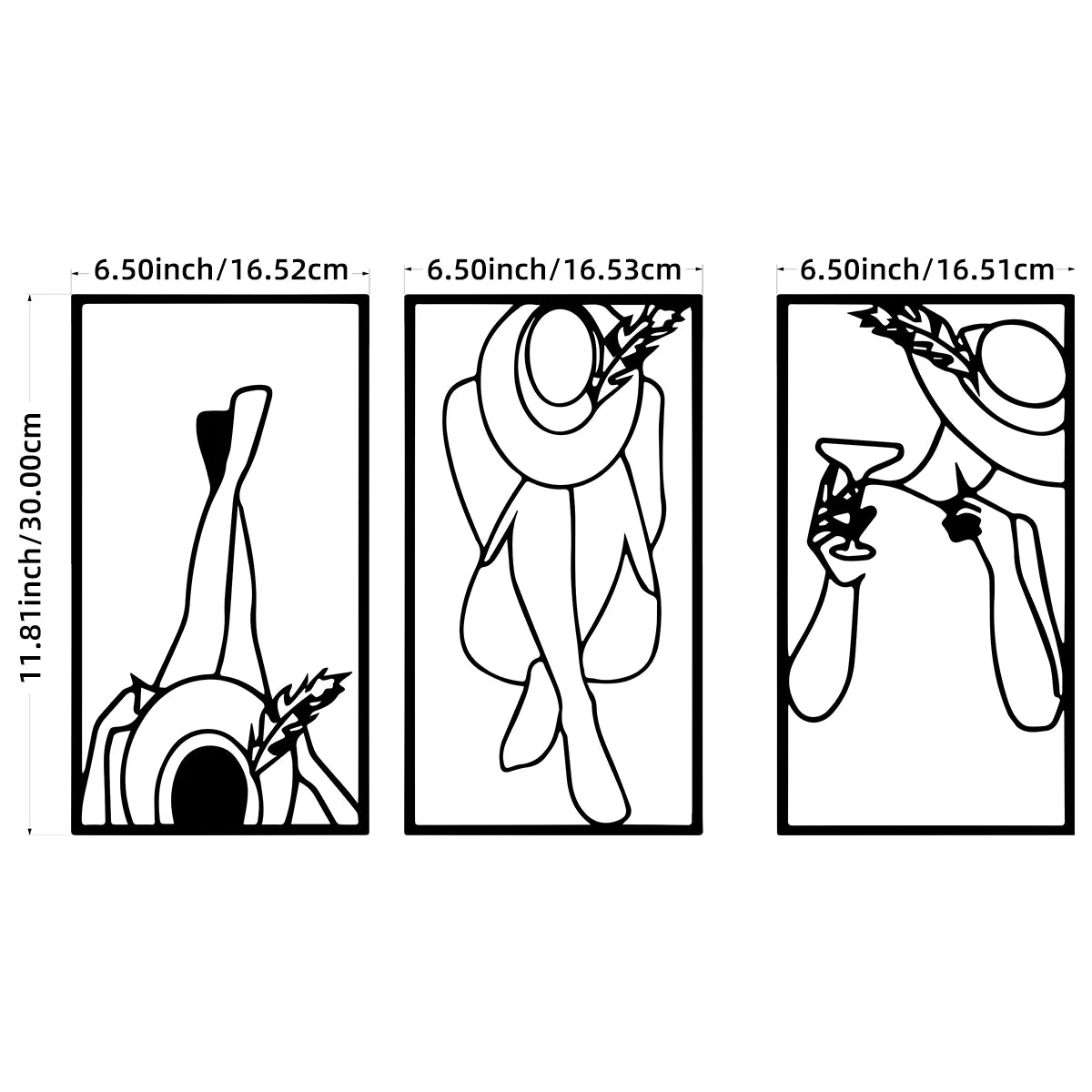 6.50inch/16.52cm

6.50inch/16.53cm

6.50inch/16.51cm

11.81inch/30.00cm