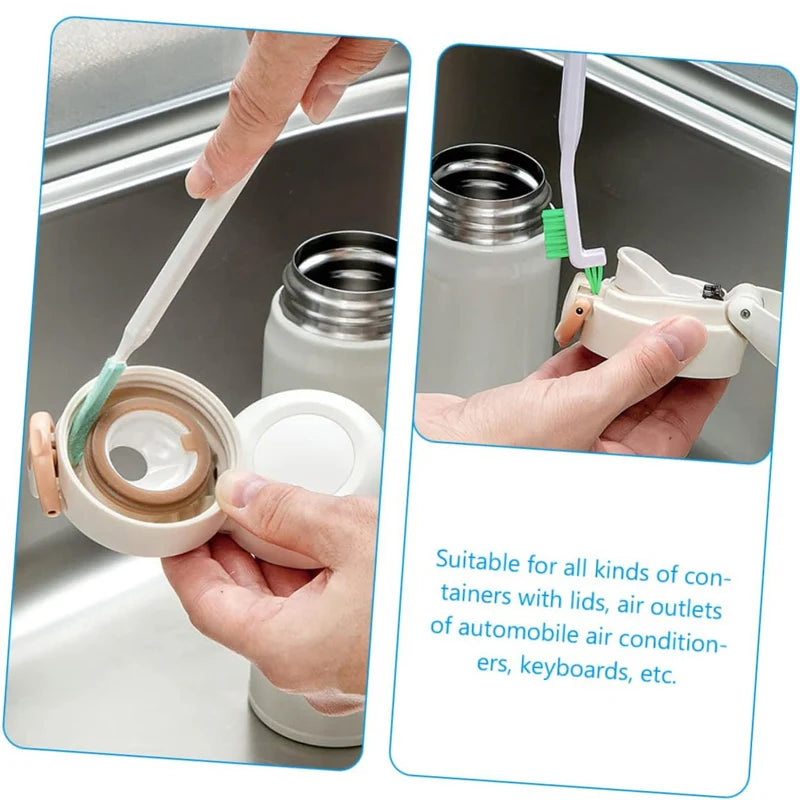 Suitable for all kinds of containers with lids, air outlets of automobile air conditioners, keyboards, etc.