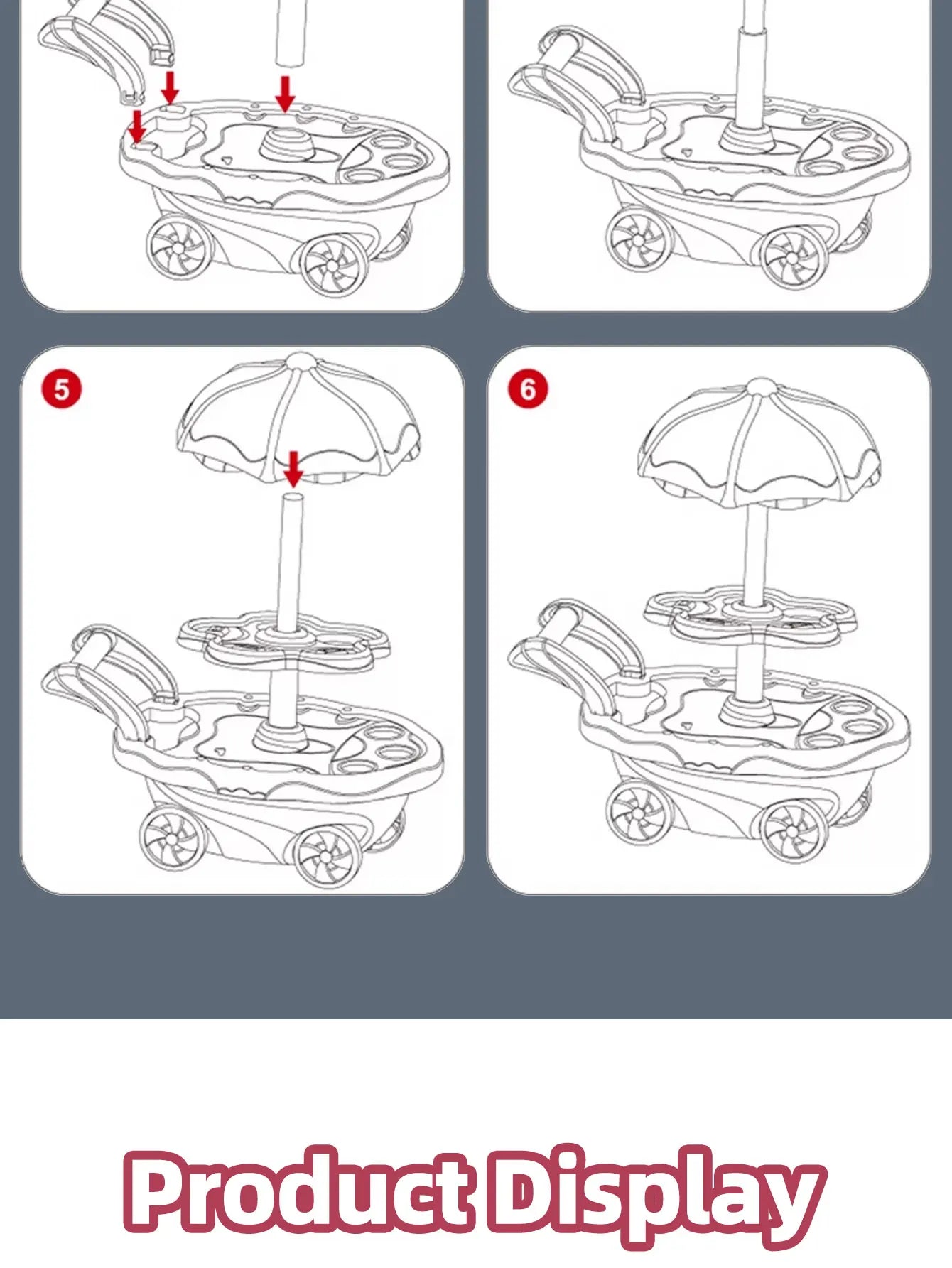 5

6

Product Display