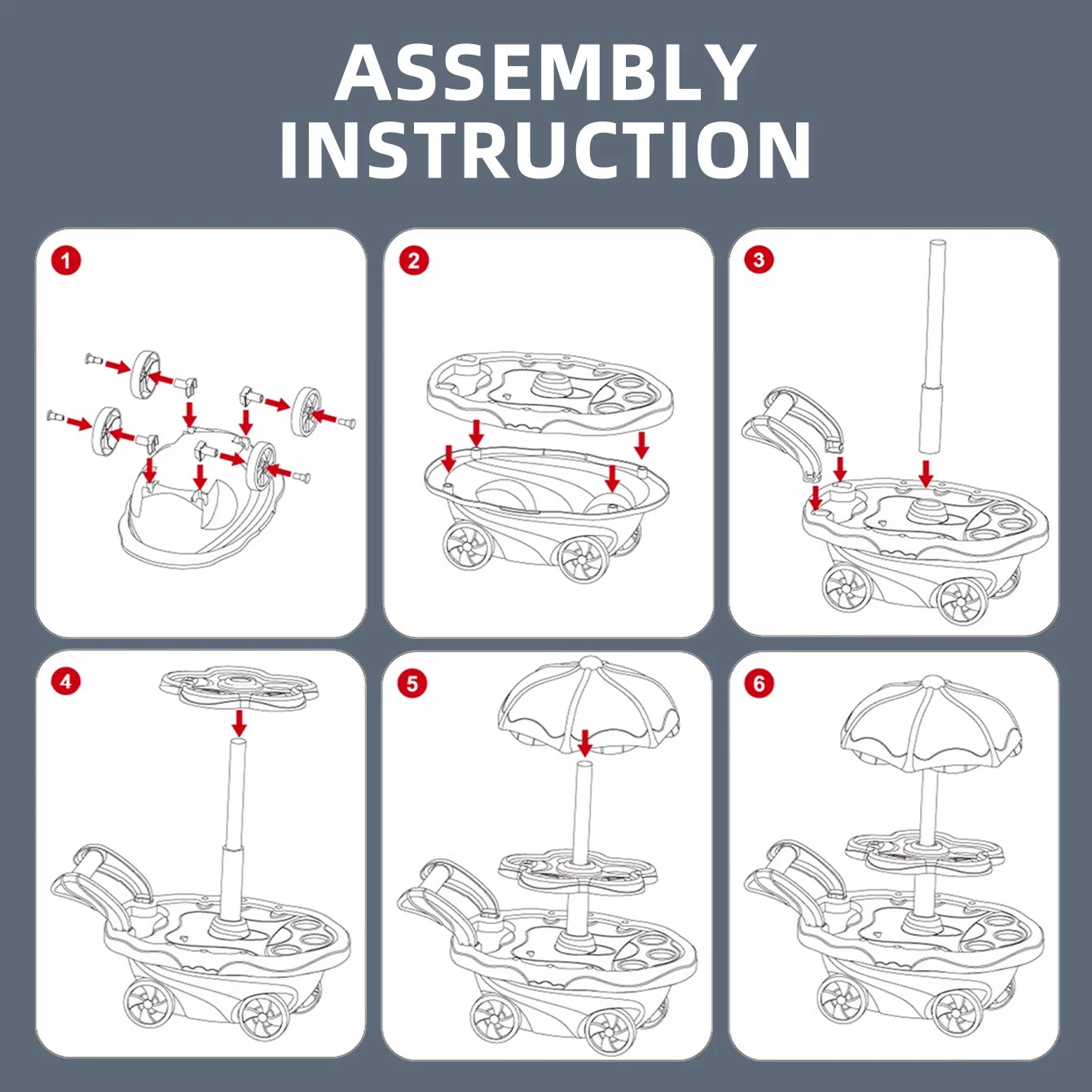 ASSEMBLY INSTRUCTION

1

2

3

4

5

6