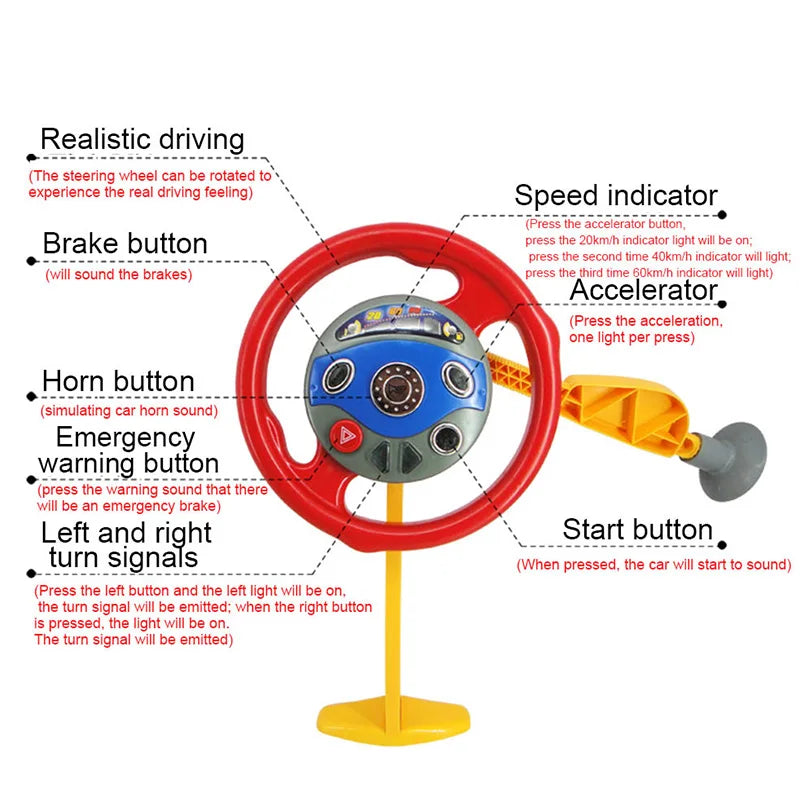 Realistic driving
(The steering wheel can be rotated to experience the real driving feeling)

Brake button
(will sound the brakes)

Horn button
(simulating car horn sound)

Emergency warning button
(press the warning sound that there will be an emergency brake)

Left and right turn signals
(Press the left button and the left light will be on, the turn signal will be emitted; when the right button is pressed, the light will be on. The turn signal will be emitted)

Speed indicator
(Press the accelerator button, press the 20km/h indicator light will be on; press the second time 40km/h indicator will light; press the third time 60km/h indicator will light)

Accelerator
(Press the acceleration, one light per press)

Start button
(When pressed, the car will start to sound)